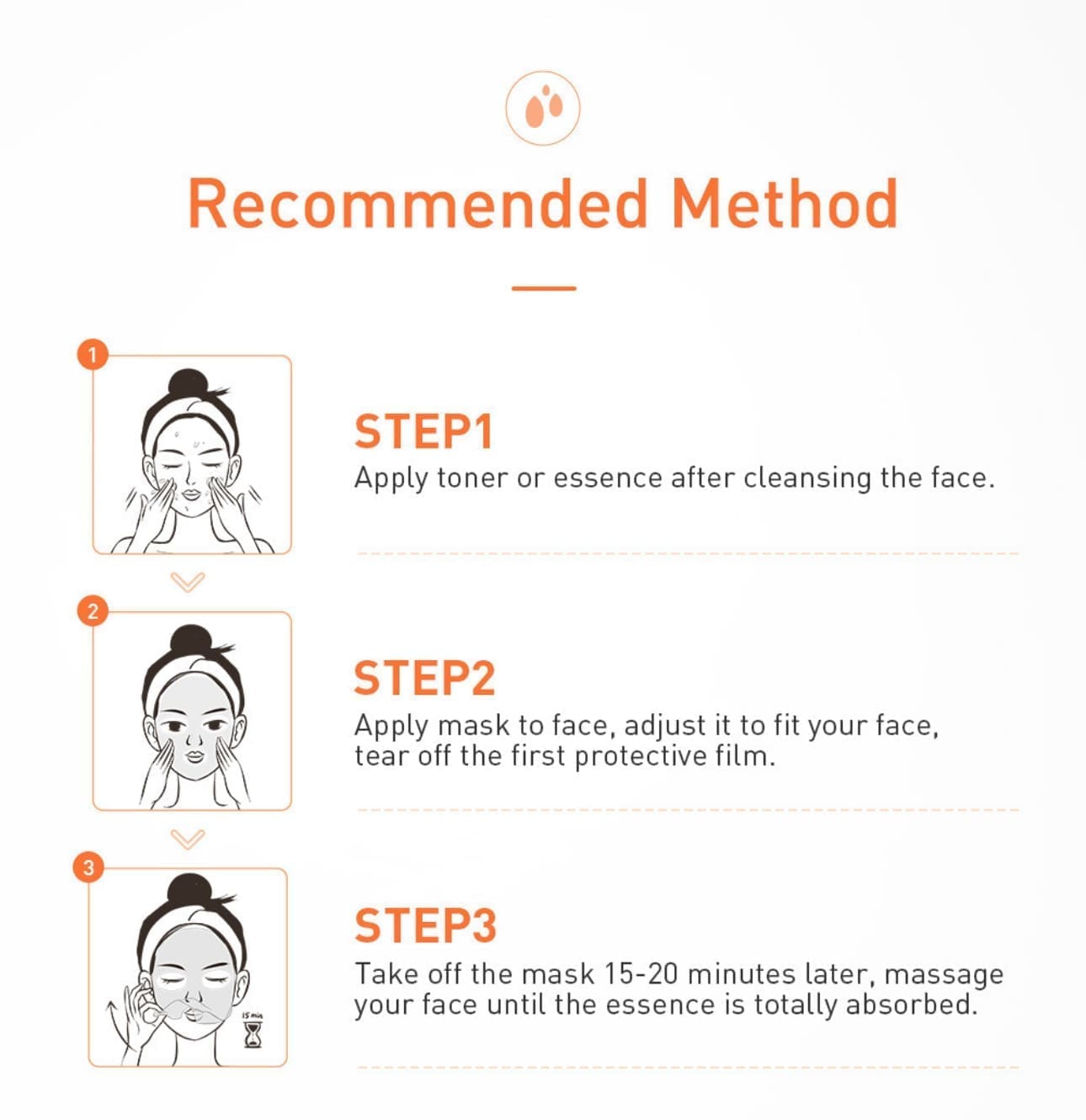 Recommended Method

1

STEP1
Apply toner or essence after cleansing the face.

2

STEP2
Apply mask to face, adjust it to fit your face, tear off the first protective film.

3

15 min

STEP3
Take off the mask 15-20 minutes later, massage your face until the essence is totally absorbed.