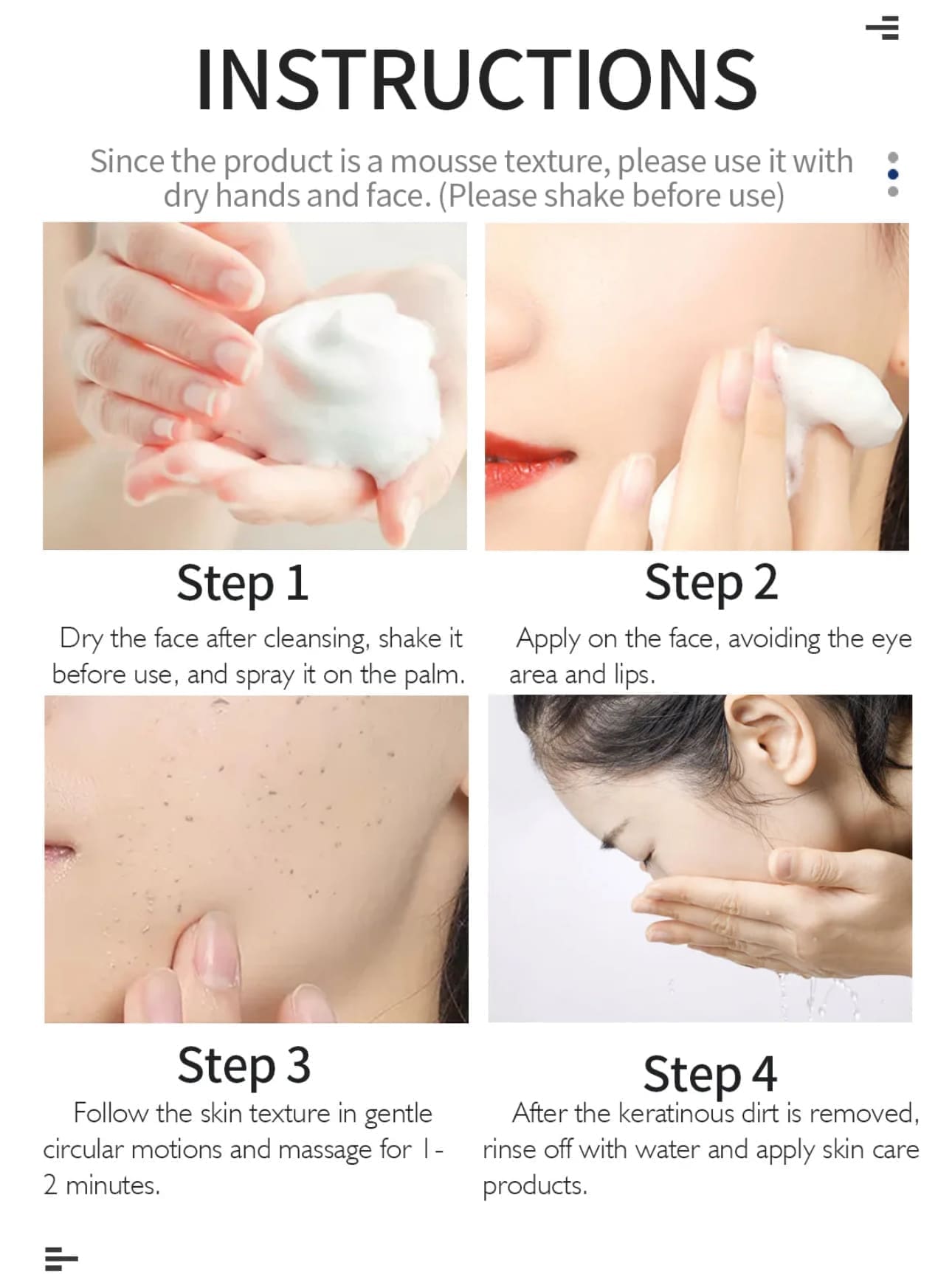 INSTRUCTIONS

Since the product is a mousse texture, please use it with dry hands and face. (Please shake before use)

Step 1

Dry the face after cleansing, shake it before use, and spray it on the palm.

Step 2

Apply on the face, avoiding the eye area and lips.

Step 3

Follow the skin texture in gentle circular motions and massage for 1-2 minutes.

Step 4

After the keratinous dirt is removed, rinse off with water and apply skin care products.