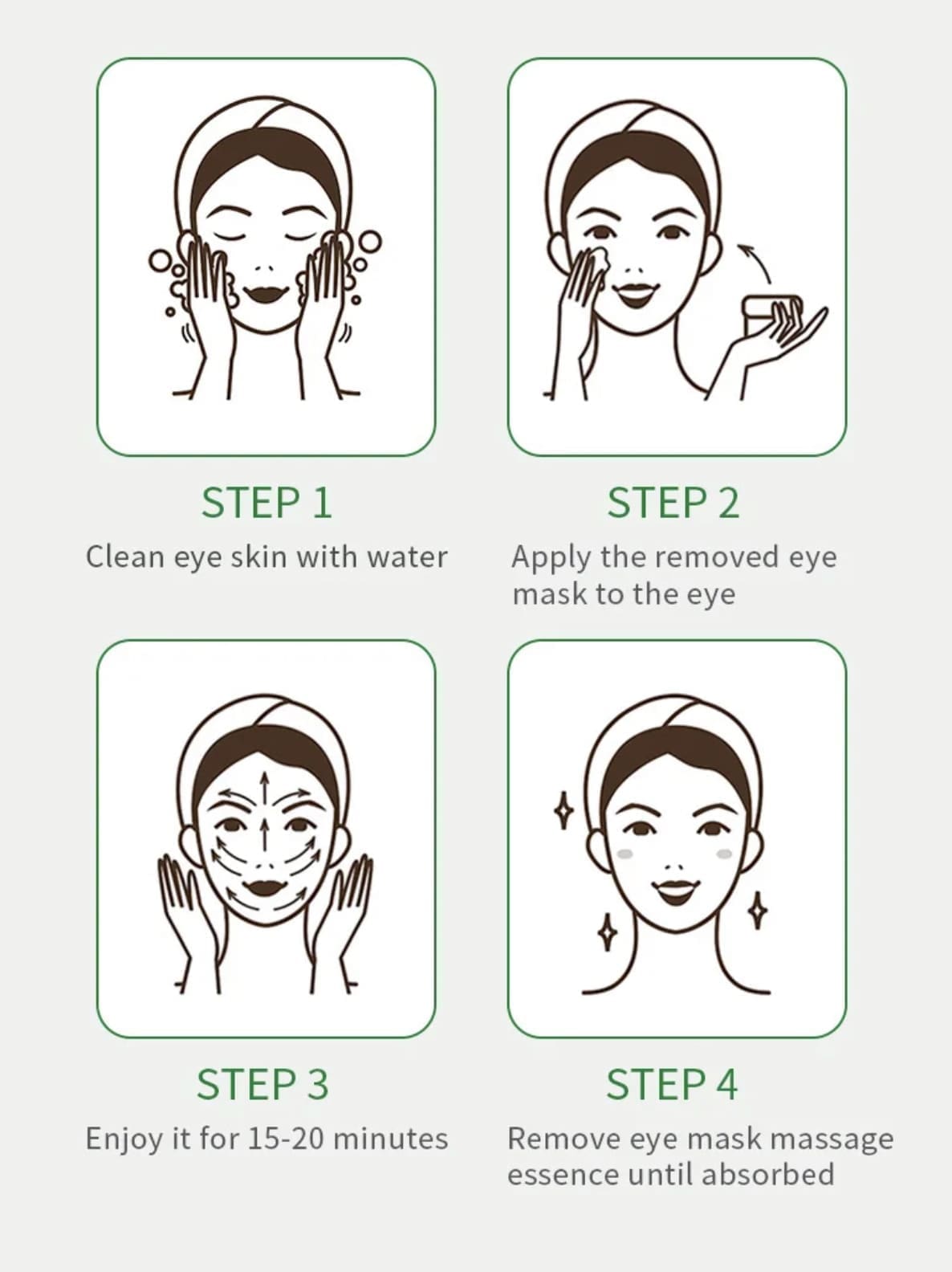 STEP 1
Clean eye skin with water

STEP 2
Apply the removed eye mask to the eye

STEP 3
Enjoy it for 15-20 minutes

STEP 4
Remove eye mask massage essence until absorbed