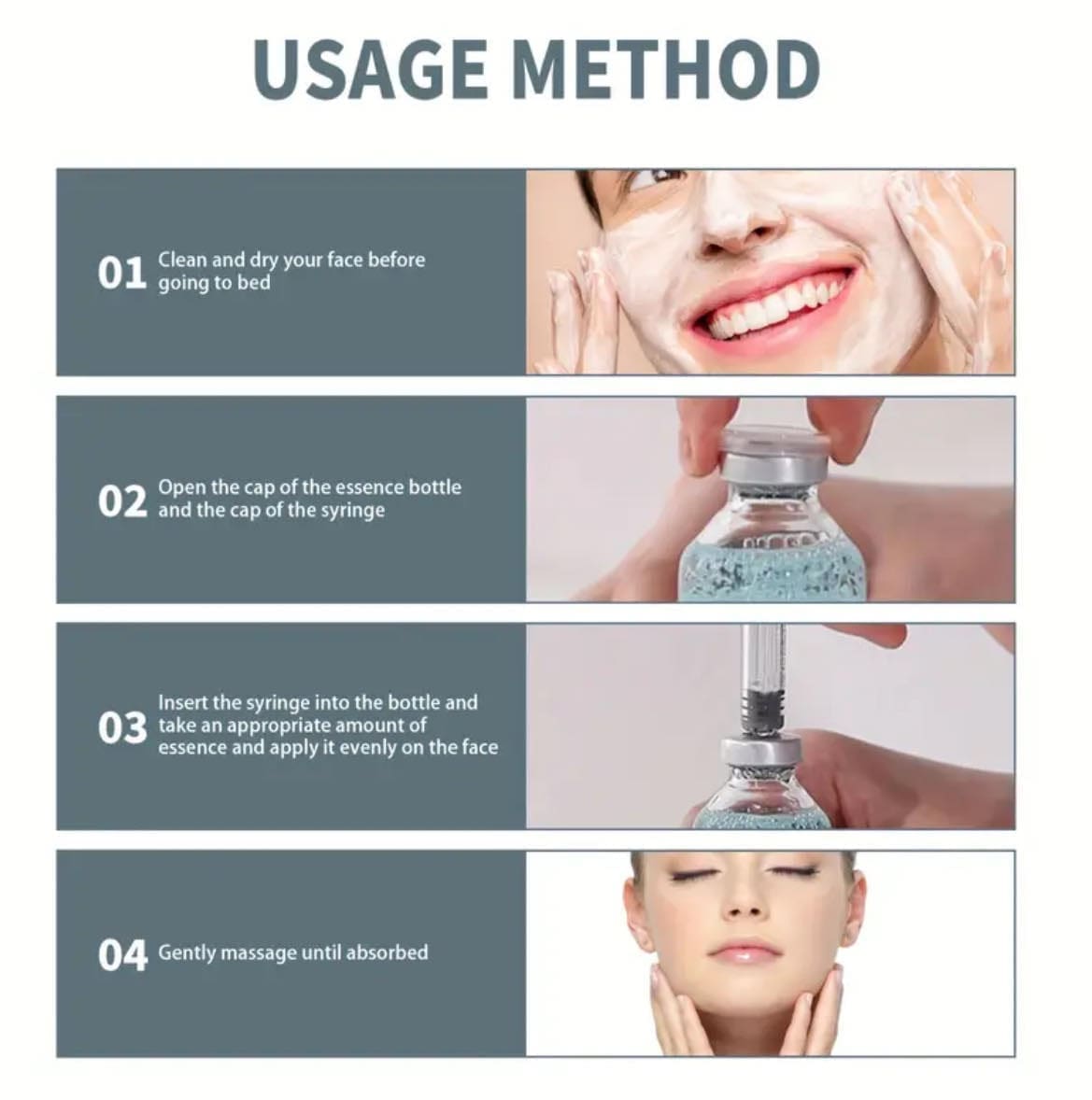 USAGE METHOD

01 Clean and dry your face before going to bed

02 Open the cap of the essence bottle and the cap of the syringe

03 Insert the syringe into the bottle and take an appropriate amount of essence and apply it evenly on the face

04 Gently massage until absorbed